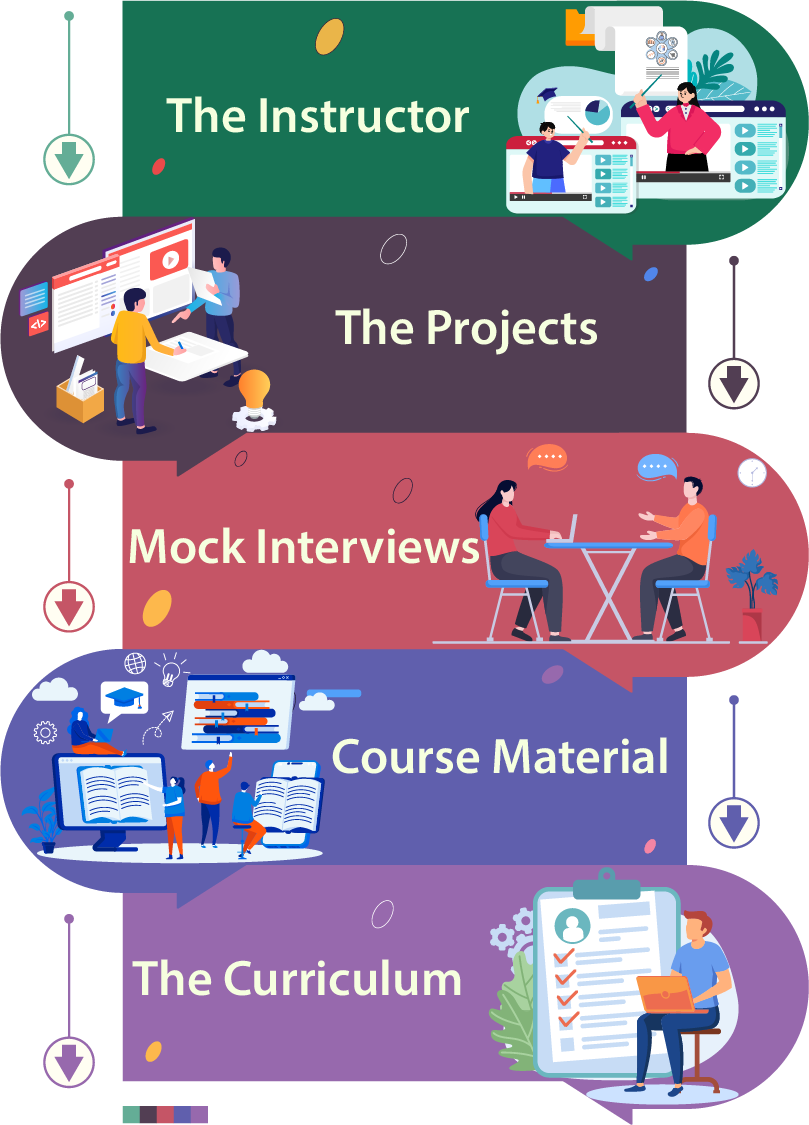 The Instructor

The Projects

Mock Interviews

Course Material

The Curriculum