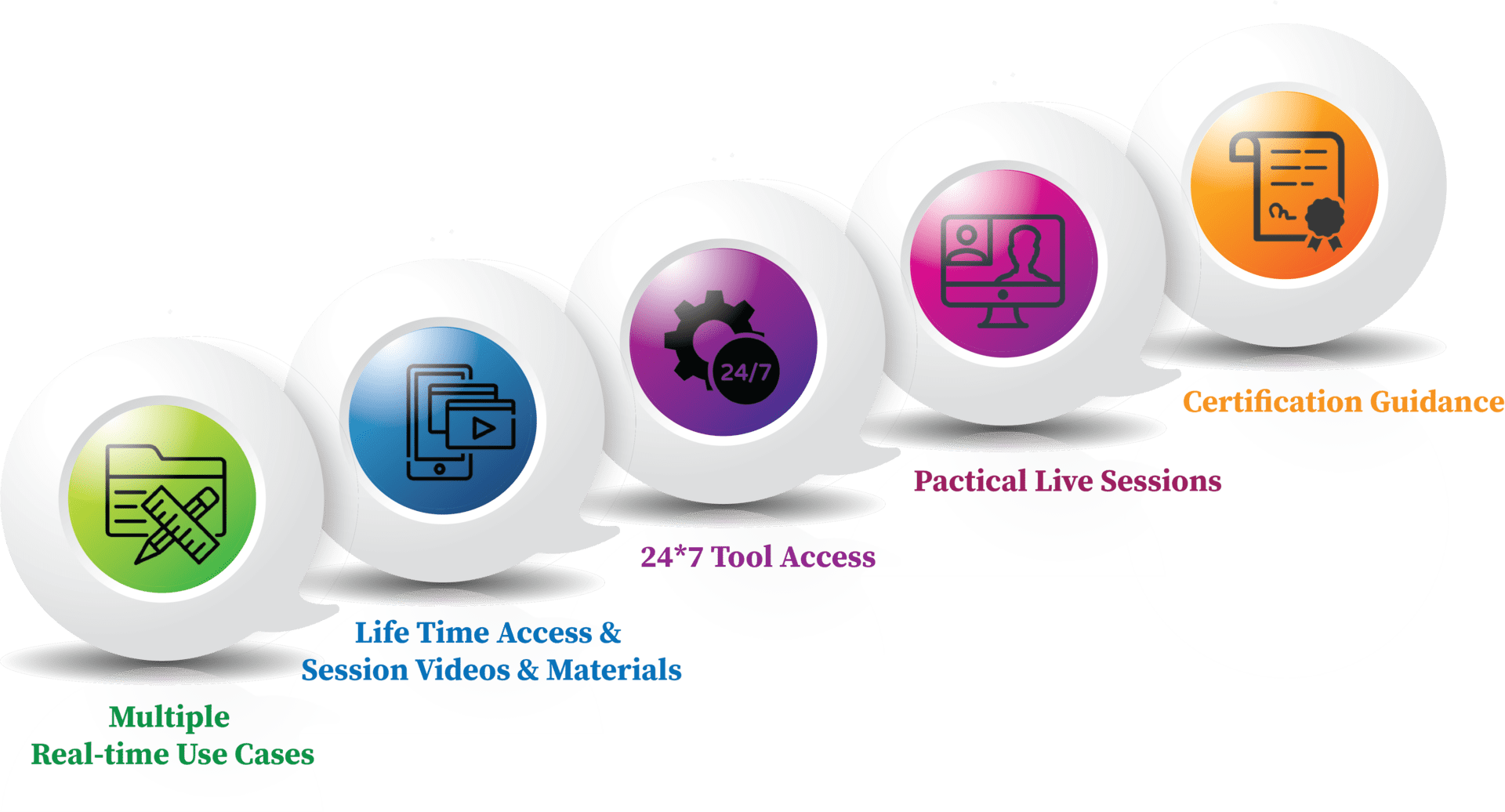 Multiple
Real-time Use Cases

Life Time Access &
Session Videos & Materials

24/7

24*7 Tool Access

Pactical Live Sessions

Certification Guidance